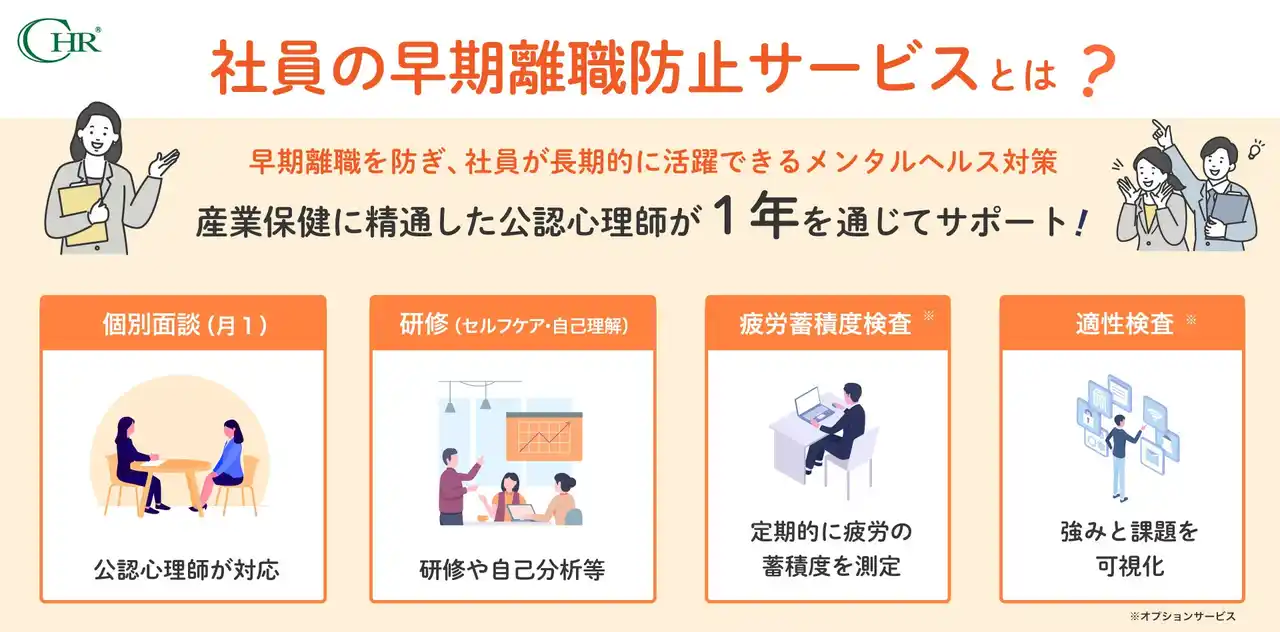 CHR®

社員の早期離職防止サービスとは？

早期離職を防ぎ、社員が長期的に活躍できるメンタルヘルス対策

産業保健に精通した公認心理師が１年を通じてサポート！

個別面談（月１）

公認心理師が対応

研修（セルフケア・自己理解）

研修や自己分析等

疲労蓄積度検査 ※

定期的に疲労の蓄積度を測定

適性検査 ※

強みと課題を可視化

※オプションサービス