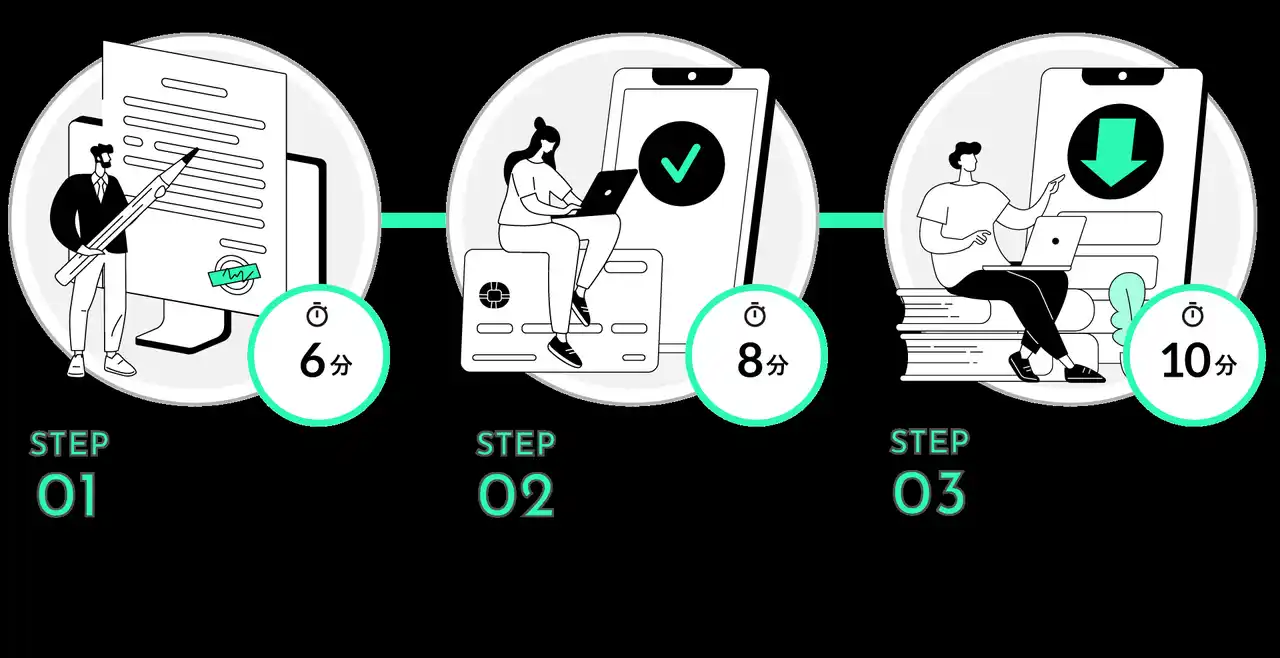 6分

STEP
01

8分

STEP
02

10分

STEP
03