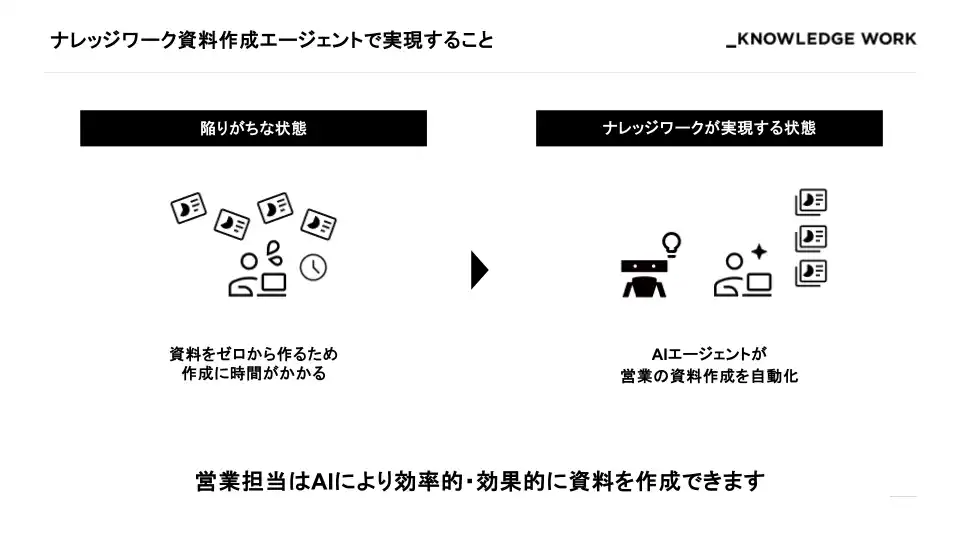 ナレッジワーク資料作成エージェントで実現すること

_KNOWLEDGE WORK

陥りがちな状態

資料をゼロから作るため
作成に時間がかかる

ナレッジワークが実現する状態

AIエージェントが
営業の資料作成を自動化

営業担当はAIにより効率的・効果的に資料を作成できます