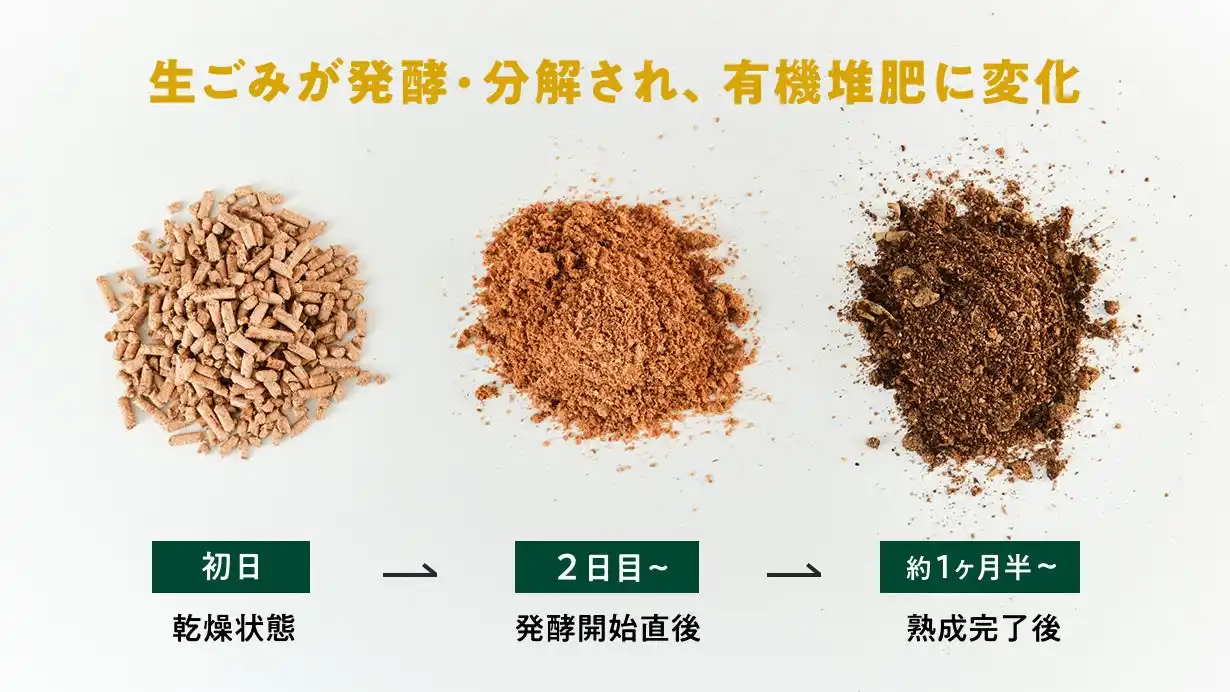 生ごみが発酵・分解され、有機堆肥に変化

初日
乾燥状態

2日目~
発酵開始直後

約1ヶ月半~
熟成完了後