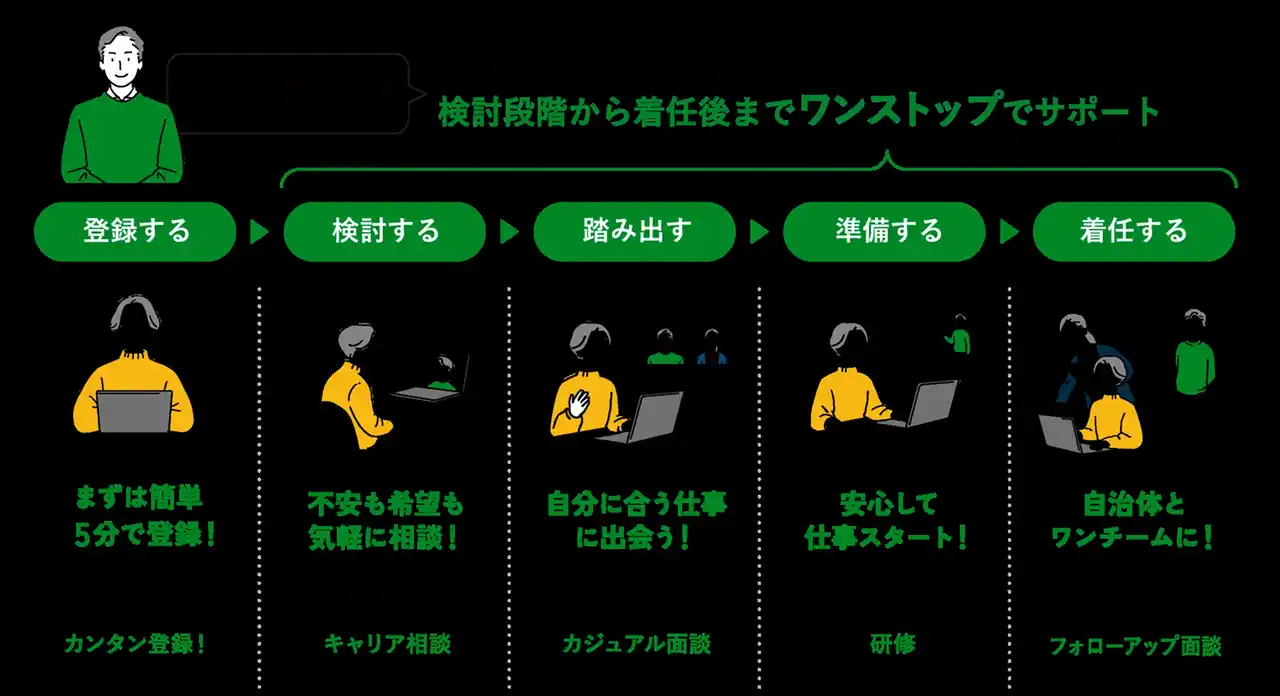 検討段階から着任後までワンストップでサポート

登録する

検討する

踏み出す

準備する

着任する

まずは簡単
5分で登録！

不安も希望も
気軽に相談！

自分に合う仕事
に出会う！

安心して
仕事スタート！

自治体と
ワンチームに！

カンタン登録！

キャリア相談

カジュアル面談

研修

フォローアップ面談