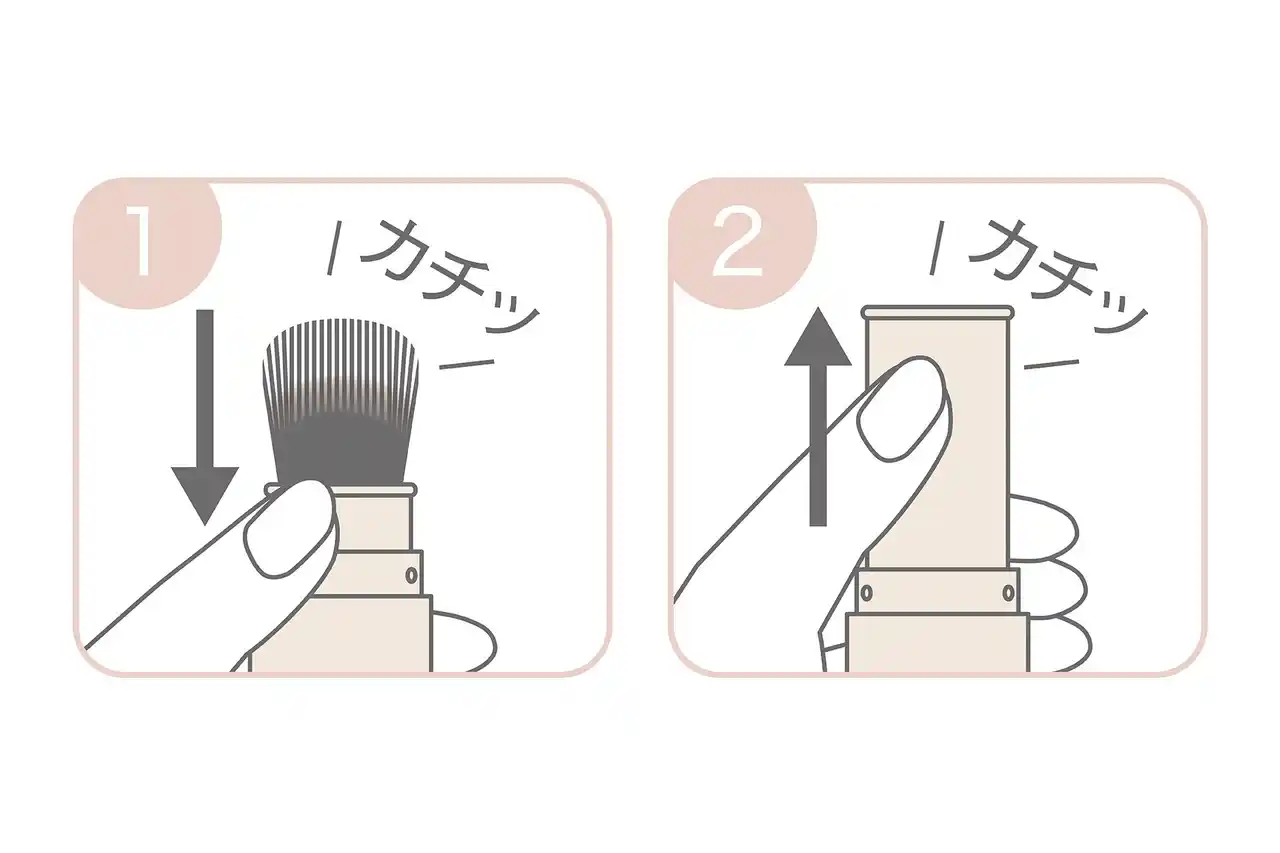 1

カチッ

2

カチッ