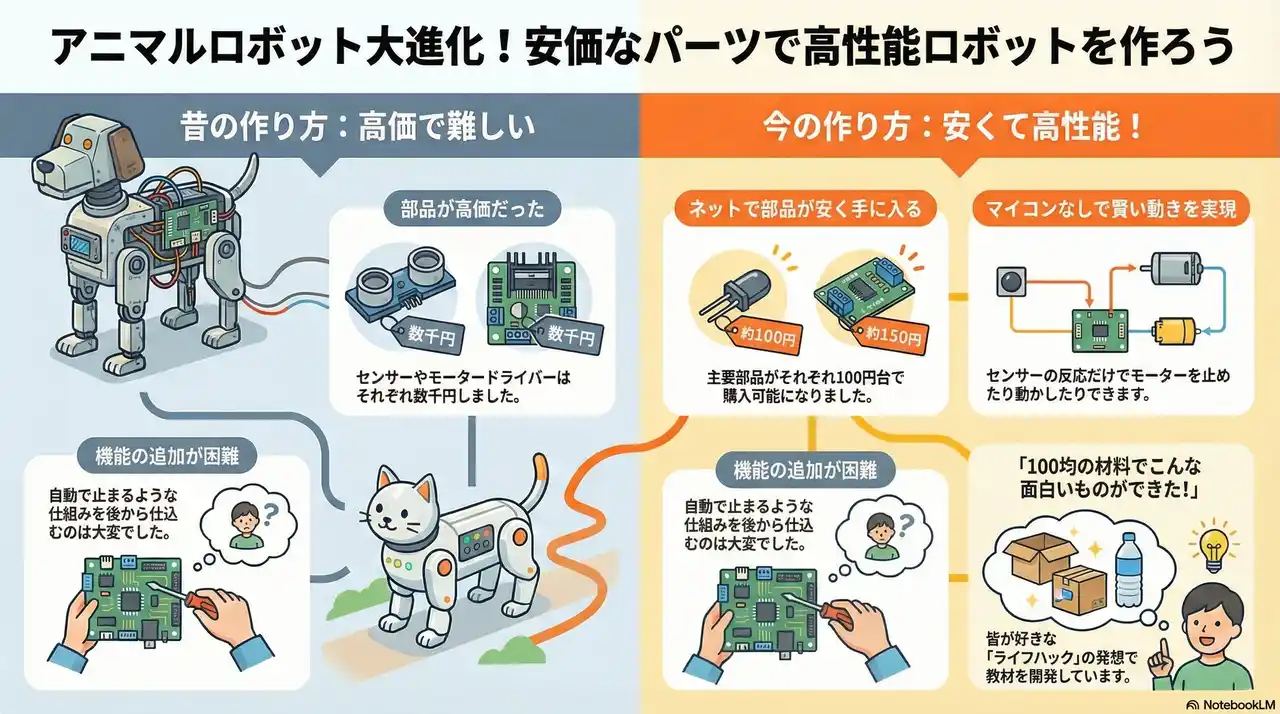 アニマルロボット大進化！安価なパーツで高性能ロボットを作ろう

昔の作り方：高価で難しい

部品が高価だった

数千円

数千円

センサーやモータードライバーはそれぞれ数千円しました。

機能の追加が困難

自動で止まるような仕組みを後から仕込むのは大変でした。

今の作り方：安くて高性能！

ネットで部品が安く手に入る

約100円

約150円

主要部品がそれぞれ100円台で購入可能になりました。

マイコンなしで賢い動きを実現

センサーの反応だけでモーターを止めたり動かしたりできます。

機能の追加が困難

自動で止まるような仕組みを後から仕込むのは大変でした。

「100均の材料でこんな面白いものができた！」

皆が好きな「ライフハック」の発想で教材を開発しています。

NotebookLM