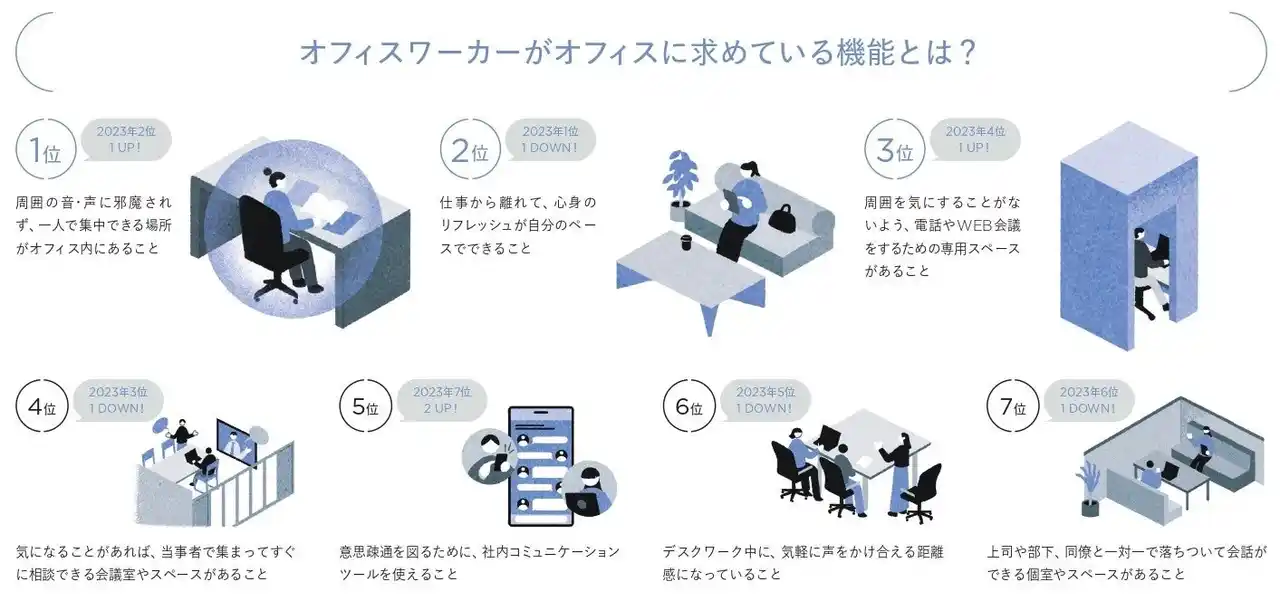 オフィスワーカーがオフィスに求めている機能とは？

1位
2023年2位
1 UP！
周囲の音・声に邪魔されず、一人で集中できる場所がオフィス内にあること

2位
2023年1位
1 DOWN！
仕事から離れて、心身のリフレッシュが自分のペースでできること

3位
2023年4位
1 UP！
周囲を気にすることがないよう、電話やWEB会議をするための専用スペースがあること

4位
2023年3位
1 DOWN！
気になることがあれば、当事者で集まってすぐに相談できる会議室やスペースがあること

5位
2023年7位
2 UP！
意思疎通を図るために、社内コミュニケーションツールを使えること

6位
2023年5位
1 DOWN！
デスクワーク中に、気軽に声をかけ合える距離感になっていること

7位
2023年6位
1 DOWN！
上司や部下、同僚と一対一で落ちついて会話ができる個室やスペースがあること