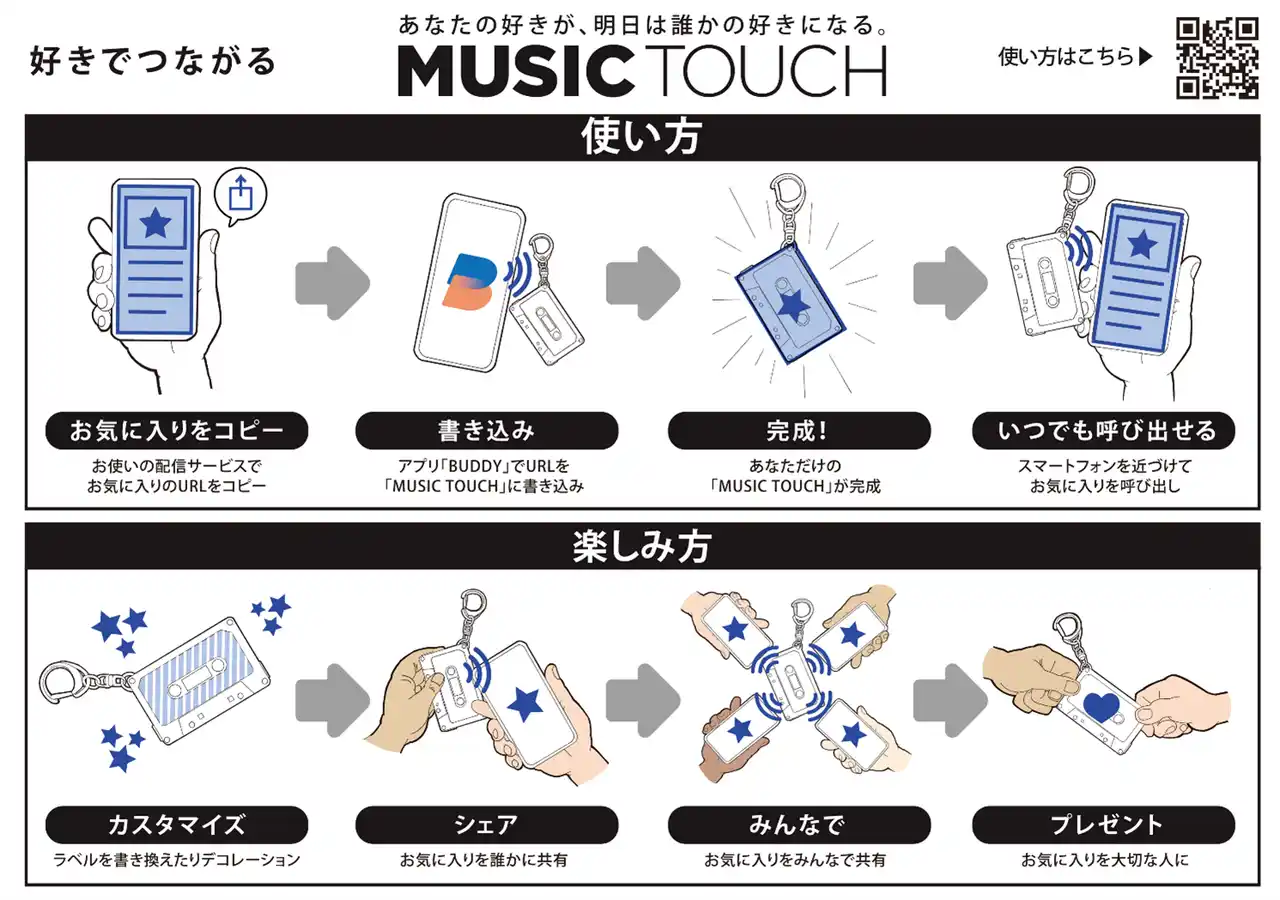 好きでつながる

あなたの好きが、明日は誰かの好きになる。
MUSIC TOUCH

使い方はこちら▶

使い方

お気に入りをコピー
お使いの配信サービスで
お気に入りのURLをコピー

書き込み
アプリ「BUDDY」でURLを
「MUSIC TOUCH」に書き込み

完成!
あなただけの
「MUSIC TOUCH」が完成

いつでも呼び出せる
スマートフォンを近づけて
お気に入りを呼び出し

楽しみ方

カスタマイズ
ラベルを書き換えたりデコレーション

シェア
お気に入りを誰かに共有

みんなで
お気に入りをみんなで共有

プレゼント
お気に入りを大切な人に