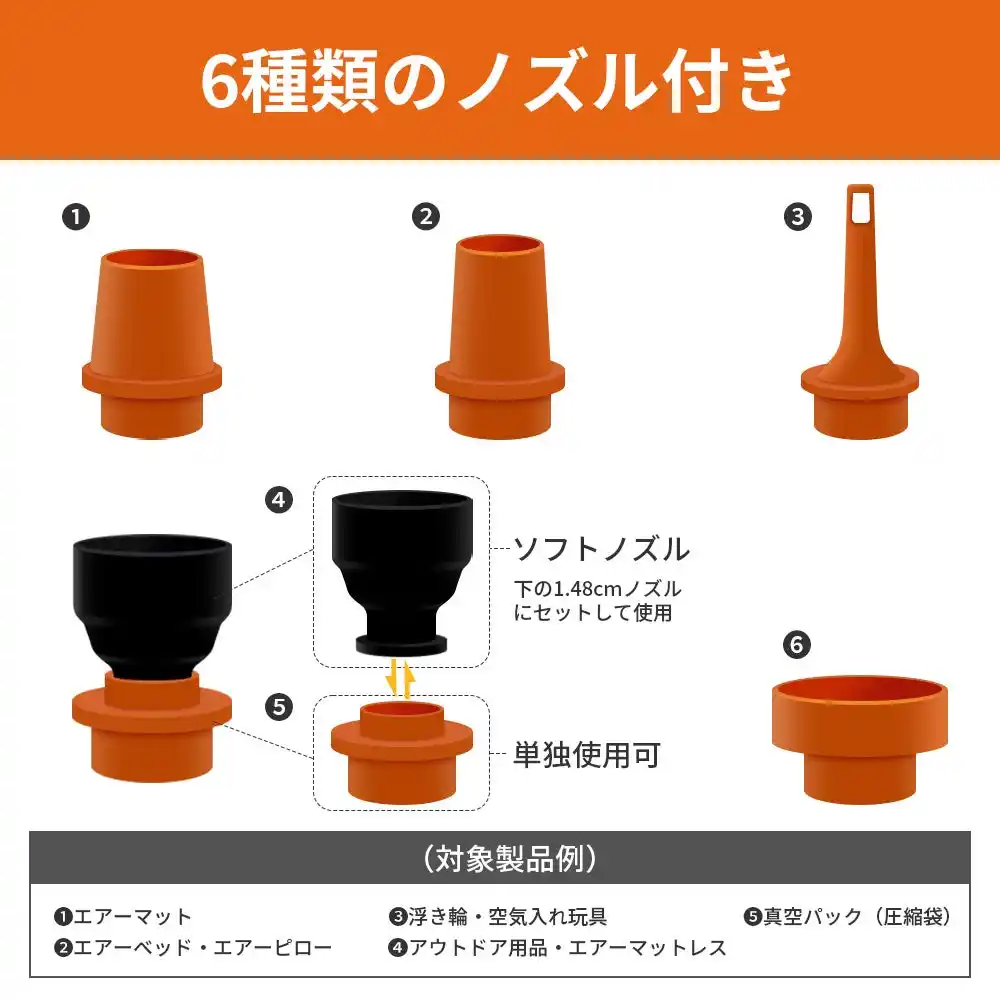 6種類のノズル付き

❶

❷

❸

❹

ソフトノズル

下の1.48cmノズルにセットして使用

❺

単独使用可

❻

（対象製品例）

❶エアーマット

❷エアーベッド・エアーピロー

❸浮き輪・空気入れ玩具

❹アウトドア用品・エアーマットレス

❺真空パック（圧縮袋）