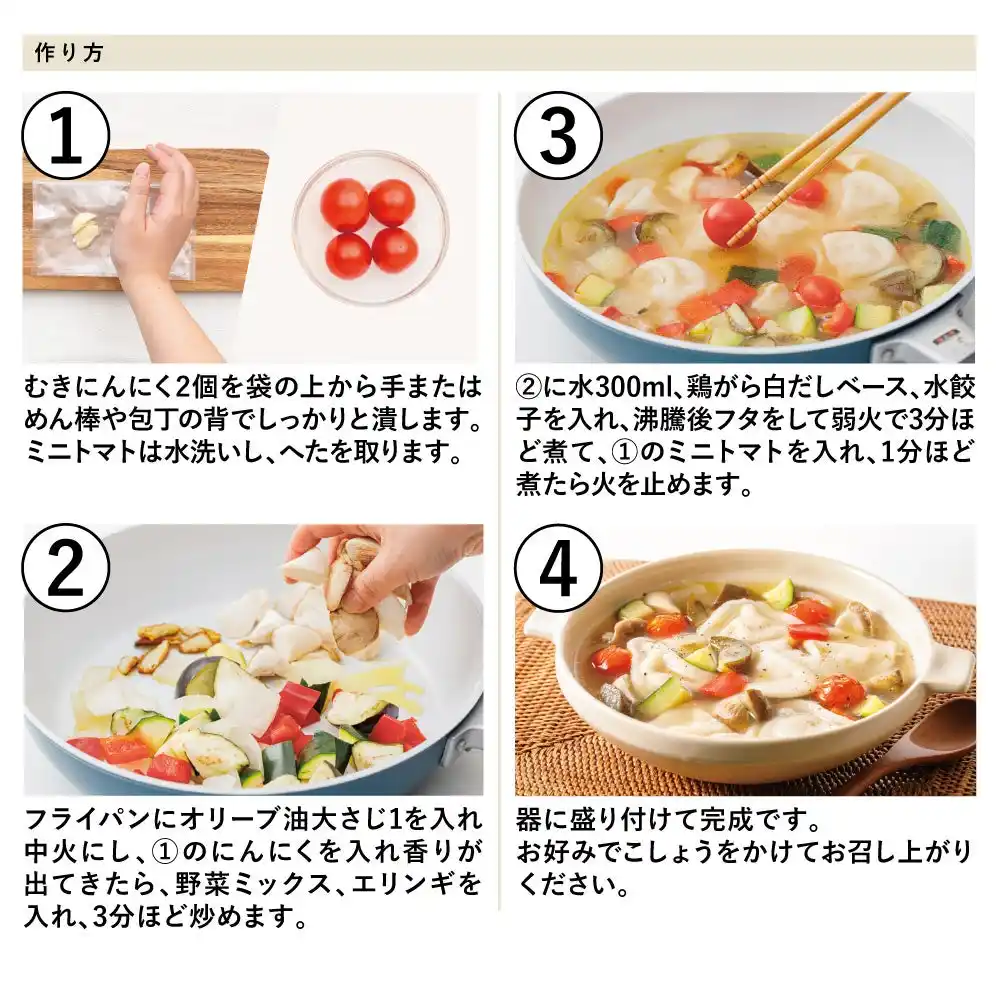 作り方

1

むきにんにく2個を袋の上から手またはめん棒や包丁の背でしっかりと潰します。ミニトマトは水洗いし、へたを取ります。

2

フライパンにオリーブ油大さじ1を入れ中火にし、①のにんにくを入れ香りが出てきたら、野菜ミックス、エリンギを入れ、3分ほど炒めます。

3

②に水300ml、鶏がら白だしベース、水餃子を入れ、沸騰後フタをして弱火で3分ほど煮て、①のミニトマトを入れ、1分ほど煮たら火を止めます。

4

器に盛り付けて完成です。
お好みでこしょうをかけてお召し上がりください。