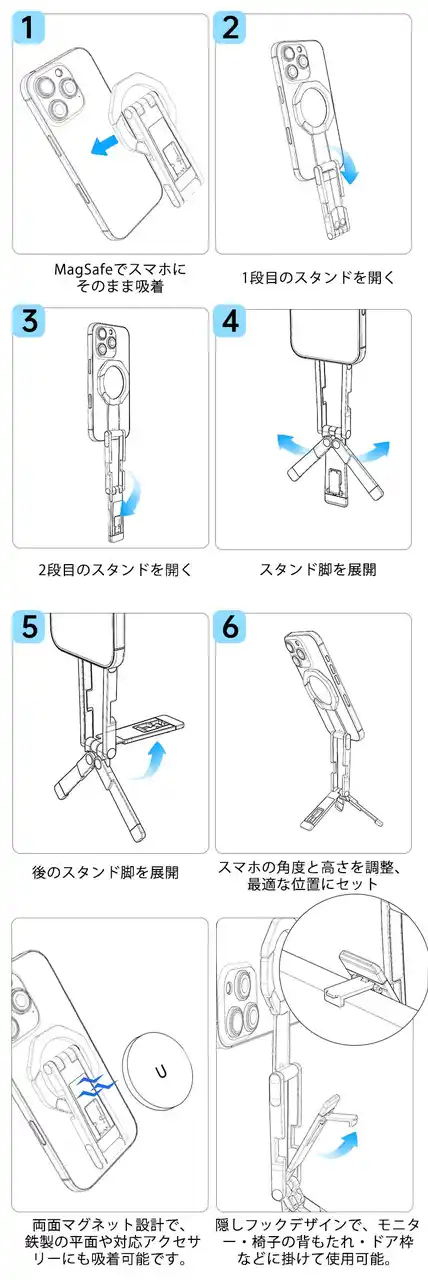 1

MagSafeでスマホにそのまま吸着

2

1段目のスタンドを開く

3

2段目のスタンドを開く

4

スタンド脚を展開

5

後のスタンド脚を展開

6

スマホの角度と高さを調整、最適な位置にセット

U

両面マグネット設計で、鉄製の平面や対応アクセサリーにも吸着可能です。

隠しフックデザインで、モニター・椅子の背もたれ・ドア枠などに掛けて使用可能。