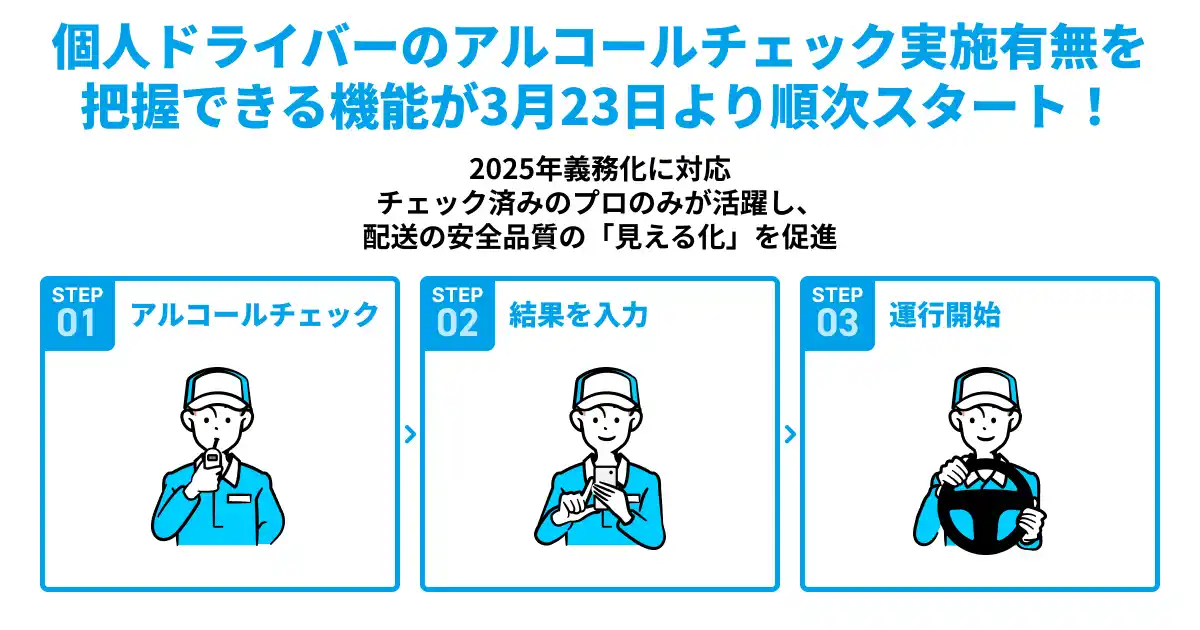 個人ドライバーのアルコールチェック実施有無を把握できる機能が3月23日より順次スタート！

2025年義務化に対応
チェック済みのプロのみが活躍し、
配送の安全品質の「見える化」を促進

STEP 01 アルコールチェック

STEP 02 結果を入力

STEP 03 運行開始