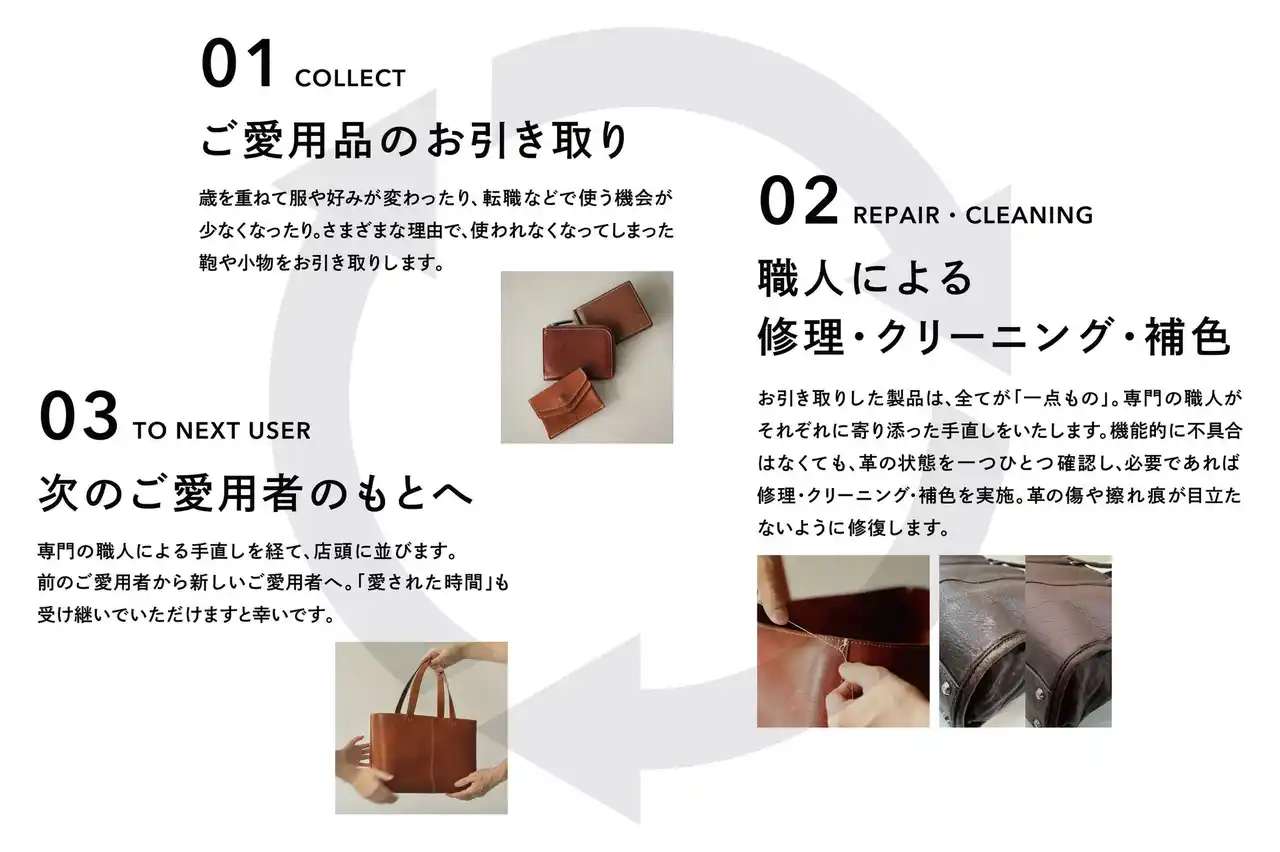 01 COLLECT
ご愛用品のお引き取り

歳を重ねて服や好みが変わったり、転職などで使う機会が少なくなったり。さまざまな理由で、使われなくなってしまった鞄や小物をお引き取りします。

02 REPAIR・CLEANING
職人による
修理・クリーニング・補色

お引き取りした製品は、全てが「一点もの」。専門の職人がそれぞれに寄り添った手直しをいたします。機能的に不具合はなくても、革の状態を一つひとつ確認し、必要であれば修理・クリーニング・補色を実施。革の傷や擦れ痕が目立たないように修復します。

03 TO NEXT USER
次のご愛用者のもとへ

専門の職人による手直しを経て、店頭に並びます。
前のご愛用者から新しいご愛用者へ。「愛された時間」も受け継いでいただけますと幸いです。