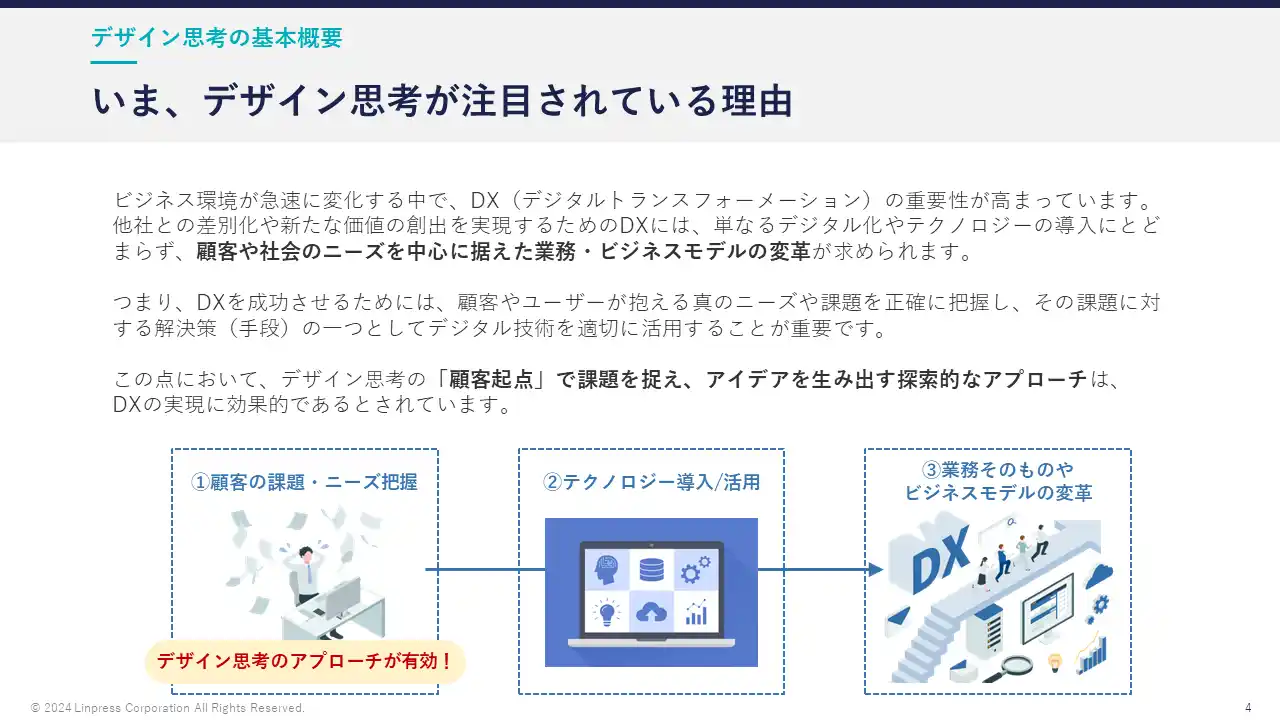 デザイン思考の基本概要

いま、デザイン思考が注目されている理由

ビジネス環境が急速に変化する中で、DX（デジタルトランスフォーメーション）の重要性が高まっています。他社との差別化や新たな価値の創出を実現するためのDXには、単なるデジタル化やテクノロジーの導入にとどまらず、顧客や社会のニーズを中心に据えた業務・ビジネスモデルの変革が求められます。

つまり、DXを成功させるためには、顧客やユーザーが抱える真のニーズや課題を正確に把握し、その課題に対する解決策（手段）の一つとしてデジタル技術を適切に活用することが重要です。

この点において、デザイン思考の「顧客起点」で課題を捉え、アイデアを生み出す探索的なアプローチは、DXの実現に効果的であるとされています。

①顧客の課題・ニーズ把握

デザイン思考のアプローチが有効！

②テクノロジー導入/活用

③業務そのものや
ビジネスモデルの変革

DX

© 2024 Linpress Corporation All Rights Reserved.

4