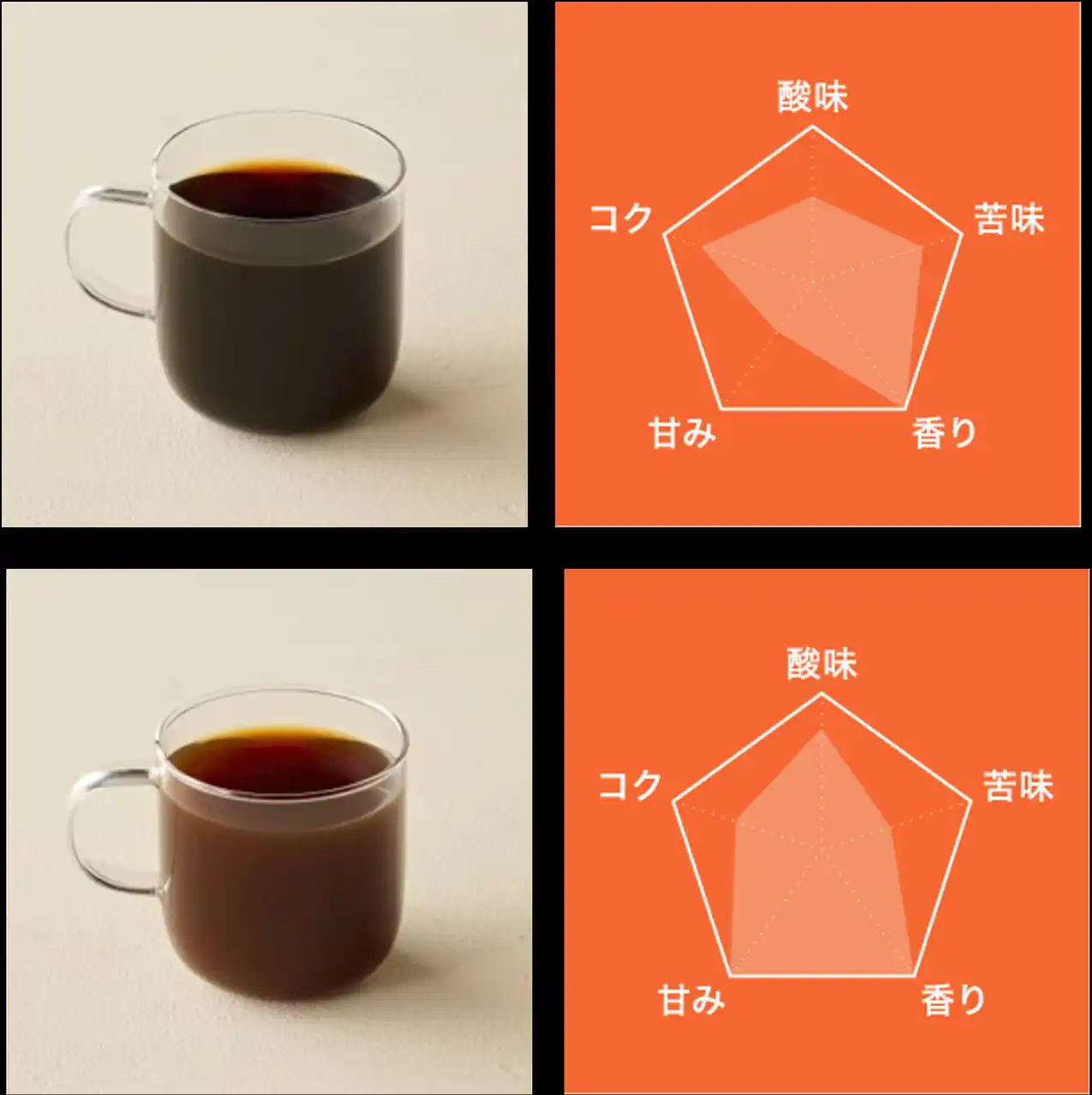 酸味
コク
苦味
甘み
香り

酸味
コク
苦味
甘み
香り