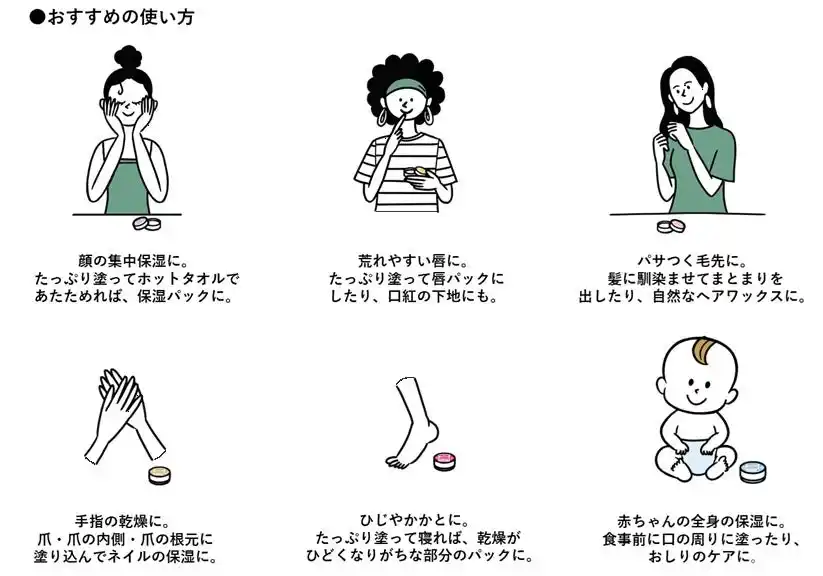 ●おすすめの使い方

顔の集中保湿に。
たっぷり塗ってホットタオルであたためれば、保湿パックに。

荒れやすい唇に。
たっぷり塗って唇パックにしたり、口紅の下地にも。

パサつく毛先に。
髪に馴染ませてまとまりを出したり、自然なヘアワックスに。

手指の乾燥に。
爪・爪の内側・爪の根元に塗り込んでネイルの保湿に。

ひじやかかとに。
たっぷり塗って寝れば、乾燥がひどくなりがちな部分のパックに。

赤ちゃんの全身の保湿に。
食事前に口の周りに塗ったり、おしりのケアに。