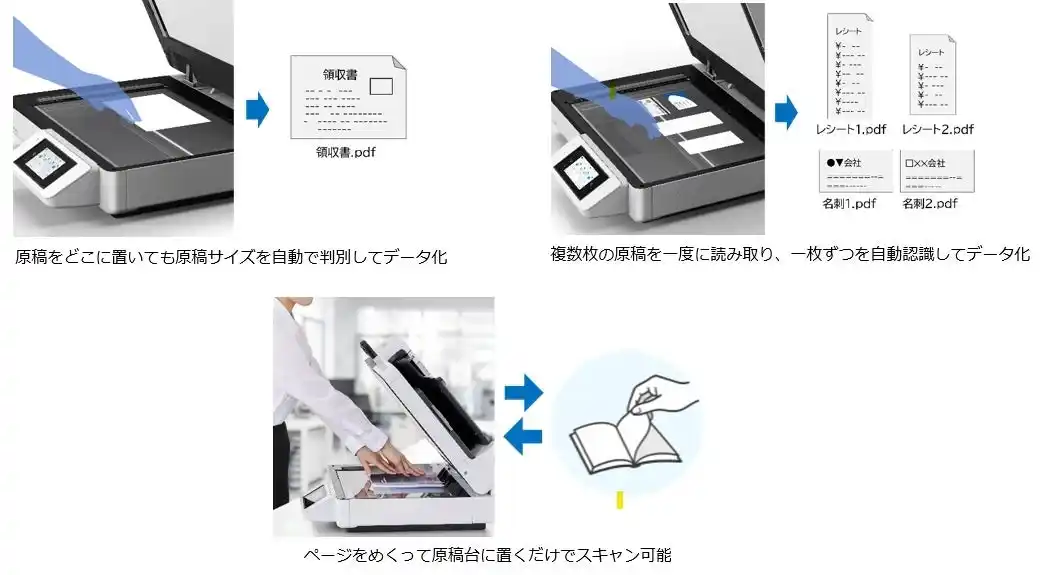 領収書

領収書.pdf

原稿をどこに置いても原稿サイズを自動で判別してデータ化

レシート

レシート

レシート1.pdf

レシート2.pdf

●▼会社

□××会社

名刺1.pdf

名刺2.pdf

複数枚の原稿を一度に読み取り、一枚ずつを自動認識してデータ化

ページをめくって原稿台に置くだけでスキャン可能