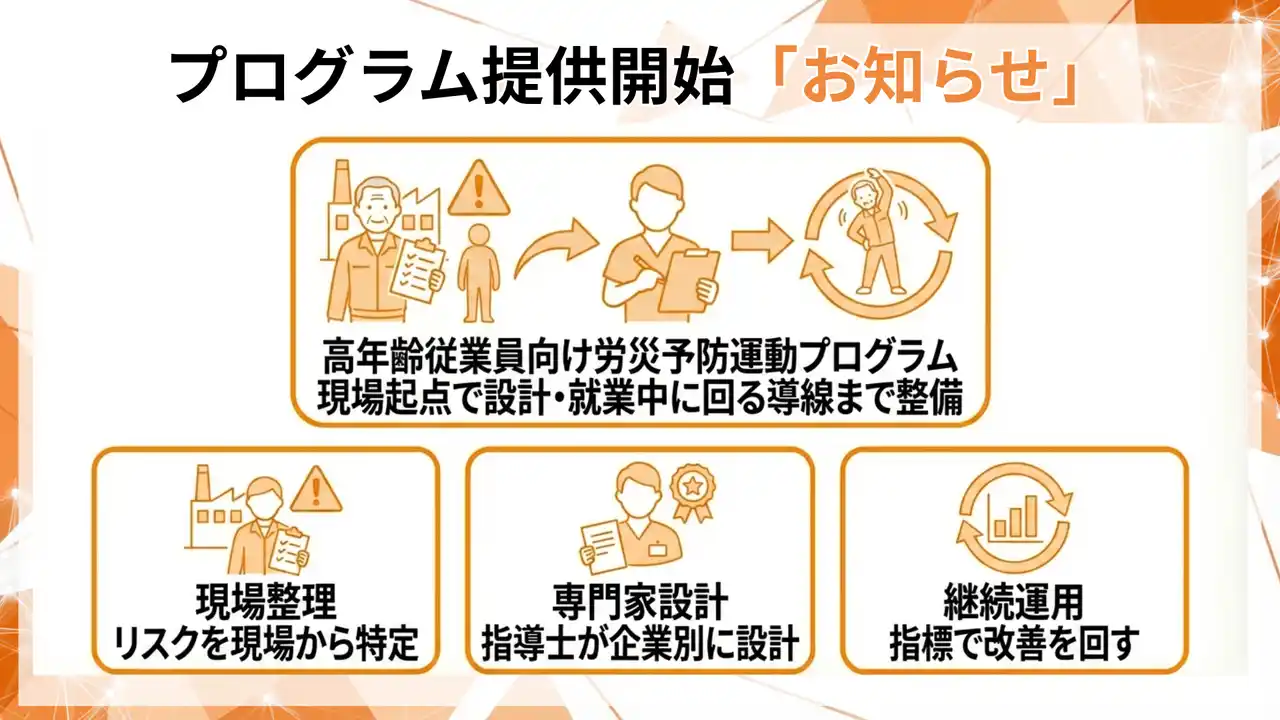 プログラム提供開始「お知らせ」

高年齢従業員向け労災予防運動プログラム
現場起点で設計・就業中に回る導線まで整備

現場整理
リスクを現場から特定

専門家設計
指導士が企業別に設計

継続運用
指標で改善を回す