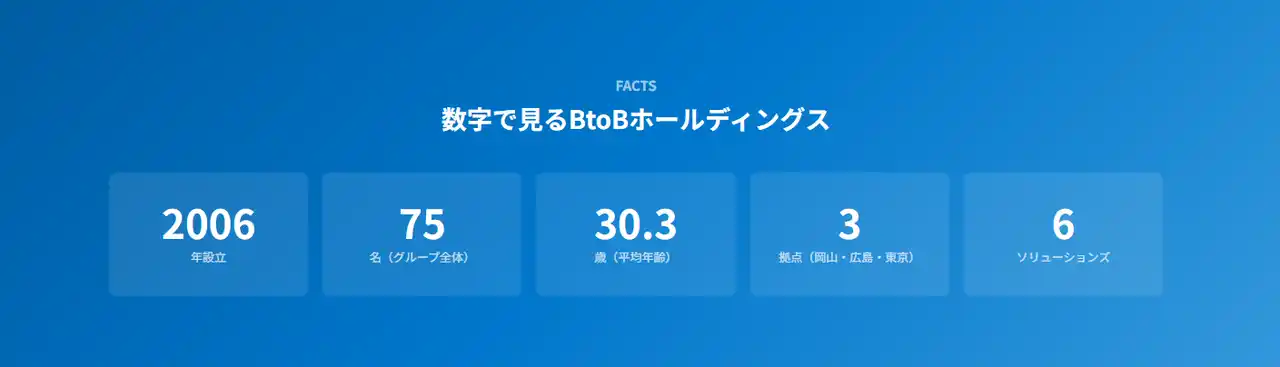 FACTS

数字で見るBtoBホールディングス

2006
年設立

75
名（グループ全体）

30.3
歳（平均年齢）

3
拠点（岡山・広島・東京）

6
ソリューションズ